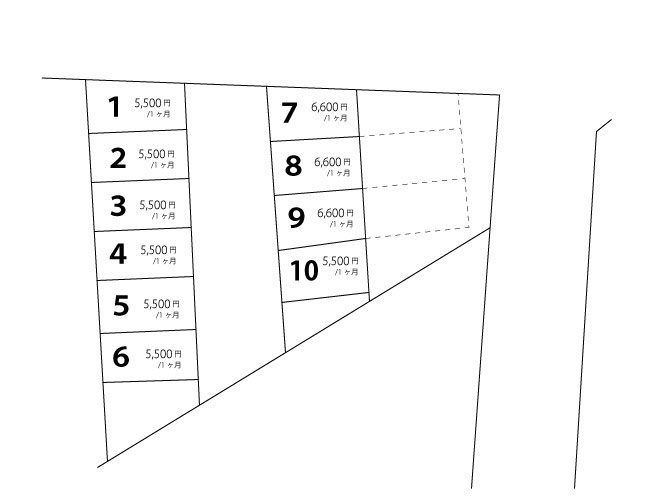 1 5,500円 /1ヶ月

2 5,500円 /1ヶ月

3 5,500円 /1ヶ月

4 5,500円 /1ヶ月

5 5,500円 /1ヶ月

6 5,500円 /1ヶ月

7 6,600円 /1ヶ月

8 6,600円 /1ヶ月

9 6,600円 /1ヶ月

10 5,500円 /1ヶ月